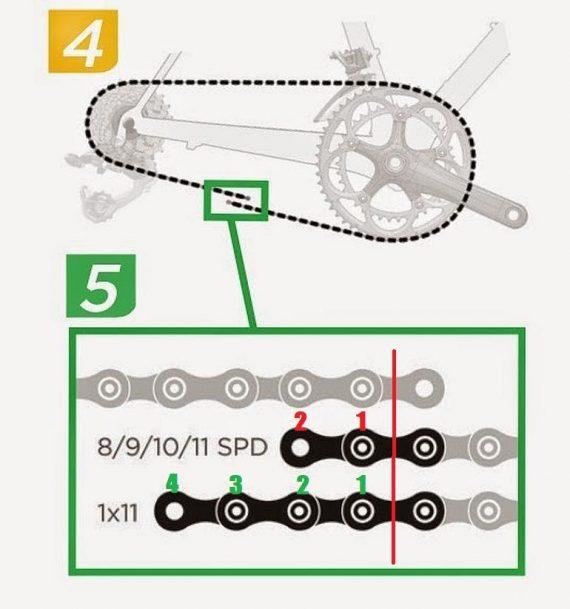 4

5

2 1
8/9/10/11 SPD

4 3 2 1
1x11