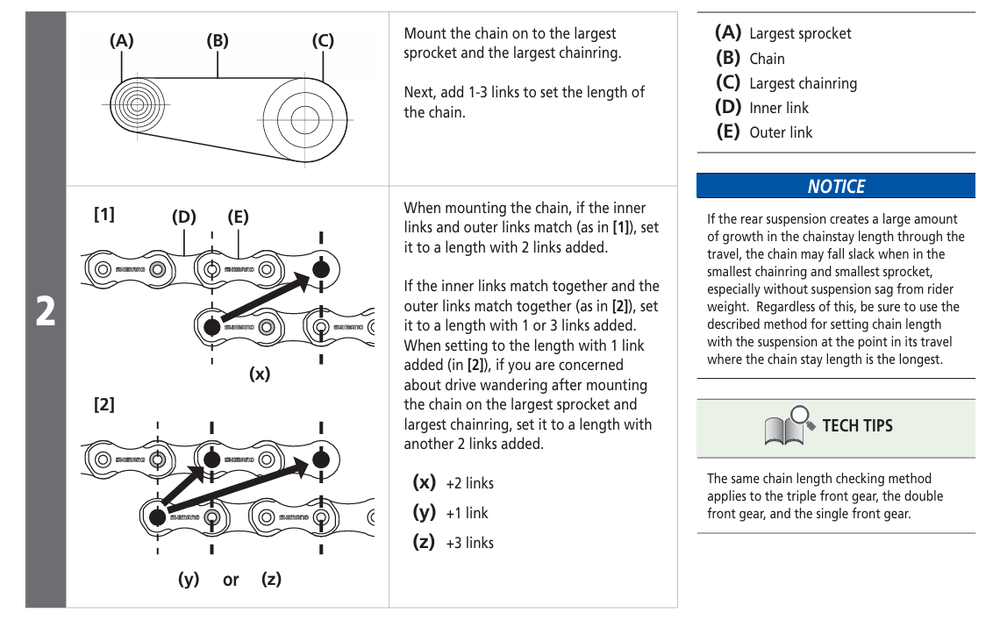 2

(A) (B) (C)

Mount the chain on to the largest sprocket and the largest chainring.

Next, add 1-3 links to set the length of the chain.

[1] (D) (E)

SHIMANO SHIMANO

SHIMANO SHIMANO

(x)

[2]

SHIMANO SHIMANO

SHIMANO SHIMANO

(y) or (z)

When mounting the chain, if the inner links and outer links match (as in [1]), set it to a length with 2 links added.

If the inner links match together and the outer links match together (as in [2]), set it to a length with 1 or 3 links added. When setting to the length with 1 link added (in [2]), if you are concerned about drive wandering after mounting the chain on the largest sprocket and largest chainring, set it to a length with another 2 links added.

(x) +2 links
(y) +1 link
(z) +3 links

(A) Largest sprocket
(B) Chain
(C) Largest chainring
(D) Inner link
(E) Outer link

NOTICE

If the rear suspension creates a large amount of growth in the chainstay length through the travel, the chain may fall slack when in the smallest chainring and smallest sprocket, especially without suspension sag from rider weight. Regardless of this, be sure to use the described method for setting chain length with the suspension at the point in its travel where the chain stay length is the longest.

TECH TIPS

The same chain length checking method applies to the triple front gear, the double front gear, and the single front gear.